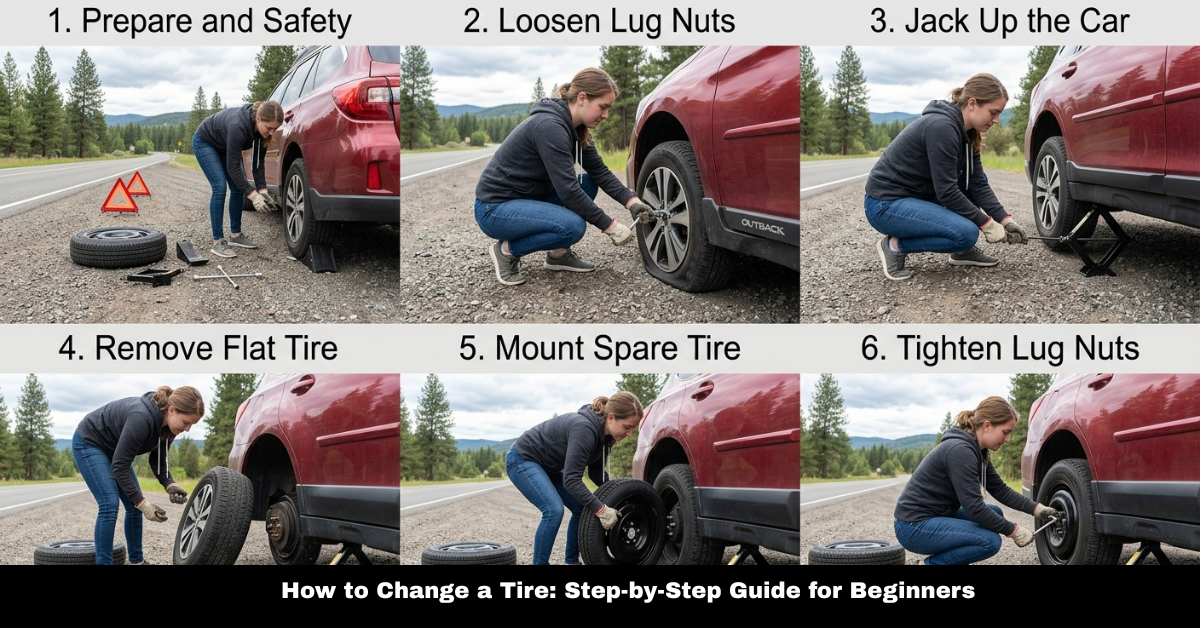 1. Prepare and Safety

2. Loosen Lug Nuts

OUTBACK

3. Jack Up the Car

4. Remove Flat Tire

5. Mount Spare Tire

6. Tighten Lug Nuts

How to Change a Tire: Step-by-Step Guide for Beginners