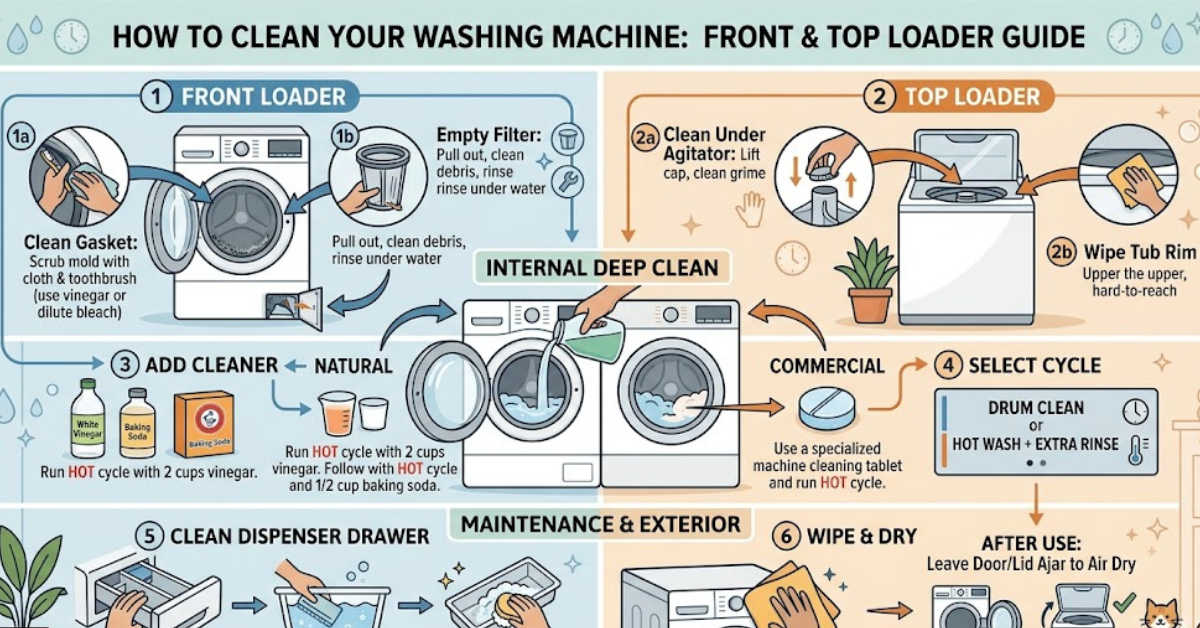 HOW TO CLEAN YOUR WASHING MACHINE: FRONT & TOP LOADER GUIDE

1 FRONT LOADER

1a

Clean Gasket: Scrub mold with cloth & toothbrush (use vinegar or dilute bleach)

1b

Empty Filter: Pull out, clean debris, rinse rinse under water

Pull out, clean debris, rinse under water

2 TOP LOADER

2a Clean Under Agitator: Lift cap, clean grime

2b Wipe Tub Rim Upper the upper, hard-to-reach

INTERNAL DEEP CLEAN

3 ADD CLEANER

NATURAL

White Vinegar

Baking Soda

Baking Soda

Run HOT cycle with 2 cups vinegar.

Run HOT cycle with 2 cups vinegar. Follow with HOT cycle and 1/2 cup baking soda.

COMMERCIAL

Use a specialized machine cleaning tablet and run HOT cycle.

4 SELECT CYCLE

DRUM CLEAN
or
HOT WASH + EXTRA RINSE

MAINTENANCE & EXTERIOR

5 CLEAN DISPENSER DRAWER

6 WIPE & DRY

AFTER USE: Leave Door/Lid Ajar to Air Dry