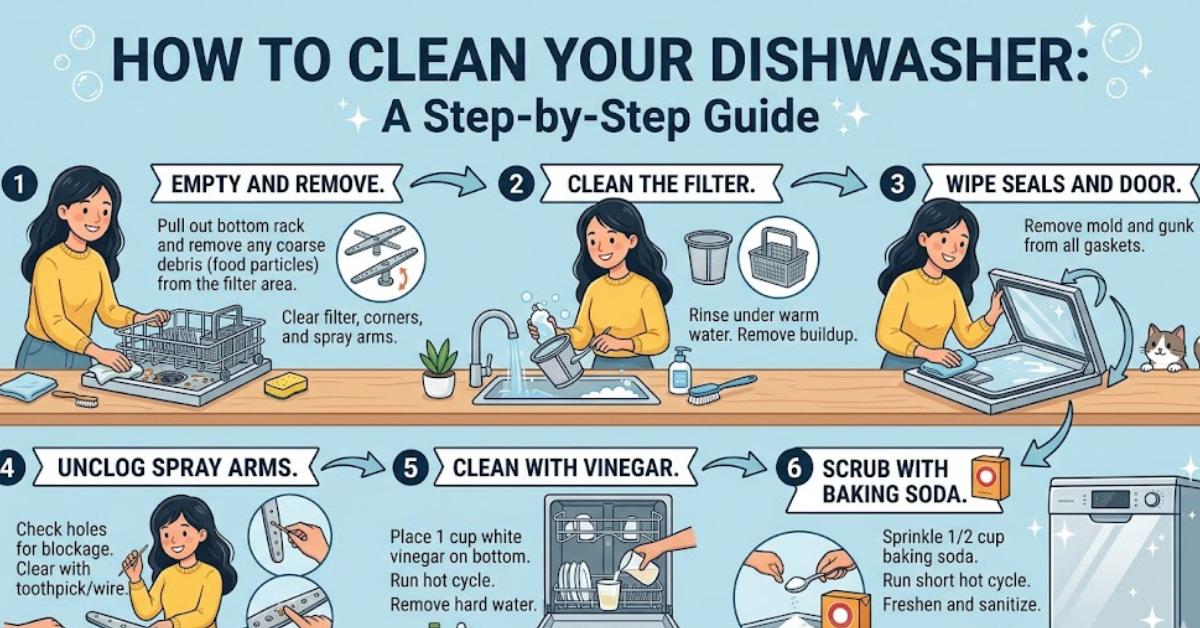 HOW TO CLEAN YOUR DISHWASHER:
A Step-by-Step Guide

1 EMPTY AND REMOVE.

Pull out bottom rack and remove any coarse debris (food particles) from the filter area.

Clear filter, corners, and spray arms.

2 CLEAN THE FILTER.

Rinse under warm water. Remove buildup.

3 WIPE SEALS AND DOOR.

Remove mold and gunk from all gaskets.

4 UNCLOG SPRAY ARMS.

Check holes for blockage. Clear with toothpick/wire.

5 CLEAN WITH VINEGAR.

Place 1 cup white vinegar on bottom. Run hot cycle. Remove hard water.

6 SCRUB WITH BAKING SODA.

Sprinkle 1/2 cup baking soda. Run short hot cycle. Freshen and sanitize.