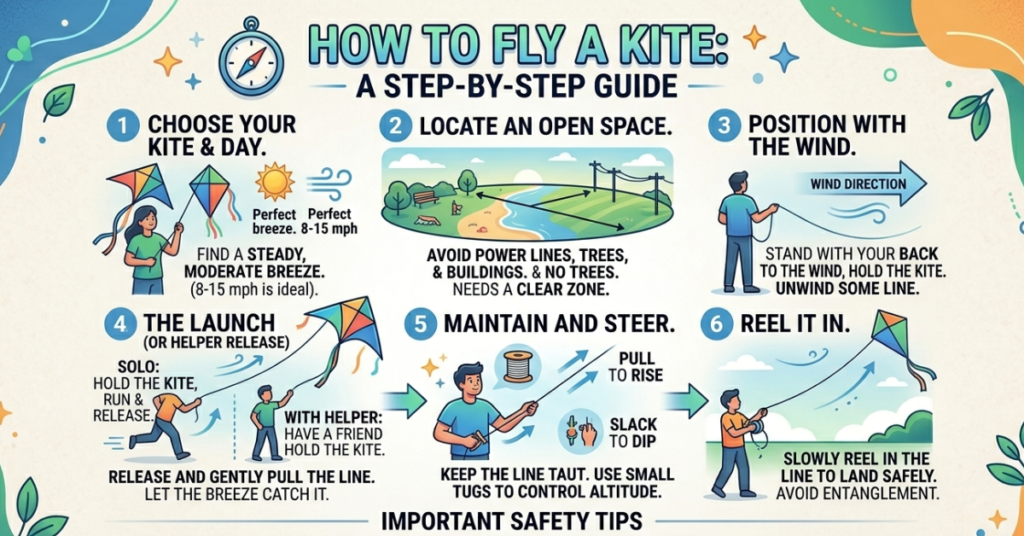 HOW TO FLY A KITE:
A STEP-BY-STEP GUIDE

1 CHOOSE YOUR KITE & DAY.

Perfect breeze. Perfect 8-15 mph

FIND A STEADY, MODERATE BREEZE. (8-15 mph is ideal).

2 LOCATE AN OPEN SPACE.

AVOID POWER LINES, TREES, & BUILDINGS. & NO TREES. NEEDS A CLEAR ZONE.

3 POSITION WITH THE WIND.

WIND DIRECTION

STAND WITH YOUR BACK TO THE WIND, HOLD THE KITE. UNWIND SOME LINE.

4 THE LAUNCH (OR HELPER RELEASE)

SOLO: HOLD THE KITE, RUN & RELEASE.

WITH HELPER: HAVE A FRIEND HOLD THE KITE.

RELEASE AND GENTLY PULL THE LINE. LET THE BREEZE CATCH IT.

5 MAINTAIN AND STEER.

PULL TO RISE

SLACK TO DIP

KEEP THE LINE TAUT. USE SMALL TUGS TO CONTROL ALTITUDE.

6 REEL IT IN.

SLOWLY REEL IN THE LINE TO LAND SAFELY. AVOID ENTANGLEMENT.

IMPORTANT SAFETY TIPS