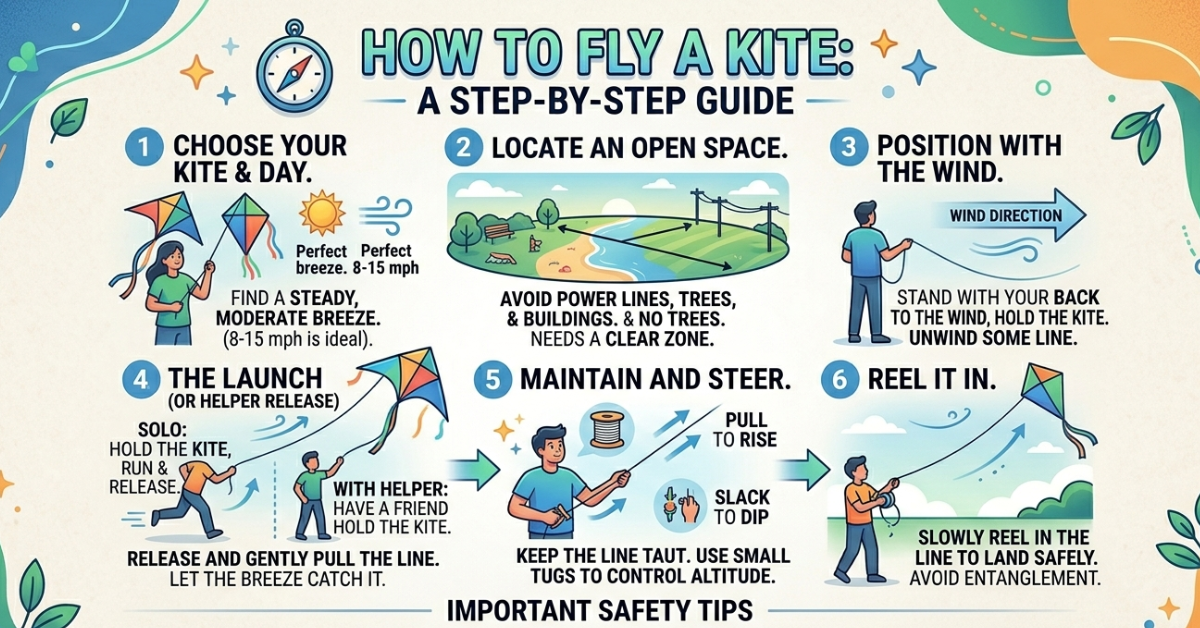 HOW TO FLY A KITE:
A STEP-BY-STEP GUIDE

1 CHOOSE YOUR KITE & DAY.

Perfect breeze. Perfect 8-15 mph

FIND A STEADY, MODERATE BREEZE. (8-15 mph is ideal).

2 LOCATE AN OPEN SPACE.

AVOID POWER LINES, TREES, & BUILDINGS. & NO TREES. NEEDS A CLEAR ZONE.

3 POSITION WITH THE WIND.

WIND DIRECTION

STAND WITH YOUR BACK TO THE WIND, HOLD THE KITE. UNWIND SOME LINE.

4 THE LAUNCH (OR HELPER RELEASE)

SOLO: HOLD THE KITE, RUN & RELEASE.

WITH HELPER: HAVE A FRIEND HOLD THE KITE.

RELEASE AND GENTLY PULL THE LINE. LET THE BREEZE CATCH IT.

5 MAINTAIN AND STEER.

PULL TO RISE

SLACK TO DIP

KEEP THE LINE TAUT. USE SMALL TUGS TO CONTROL ALTITUDE.

6 REEL IT IN.

SLOWLY REEL IN THE LINE TO LAND SAFELY. AVOID ENTANGLEMENT.

IMPORTANT SAFETY TIPS