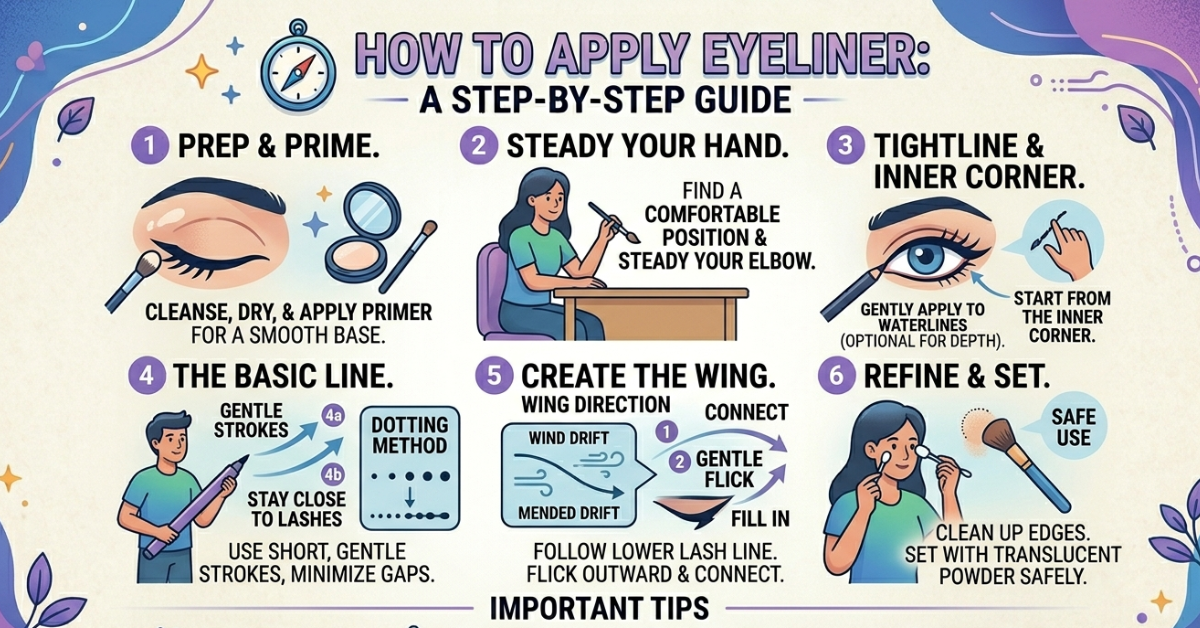 HOW TO APPLY EYELINER:
A STEP-BY-STEP GUIDE

1 PREP & PRIME.

CLEANSE, DRY, & APPLY PRIMER FOR A SMOOTH BASE.

2 STEADY YOUR HAND.

FIND A COMFORTABLE POSITION & STEADY YOUR ELBOW.

3 TIGHTLINE & INNER CORNER.

GENTLY APPLY TO WATERLINES (OPTIONAL FOR DEPTH).

START FROM THE INNER CORNER.

4 THE BASIC LINE.

GENTLE STROKES

4a

4b

STAY CLOSE TO LASHES

DOTTING METHOD

USE SHORT, GENTLE STROKES, MINIMIZE GAPS.

5 CREATE THE WING.

WING DIRECTION

WIND DRIFT

MENDED DRIFT

1

CONNECT

2 GENTLE FLICK

FILL IN

FOLLOW LOWER LASH LINE. FLICK OUTWARD & CONNECT.

6 REFINE & SET.

SAFE USE

CLEAN UP EDGES. SET WITH TRANSLUCENT POWDER SAFELY.

IMPORTANT TIPS